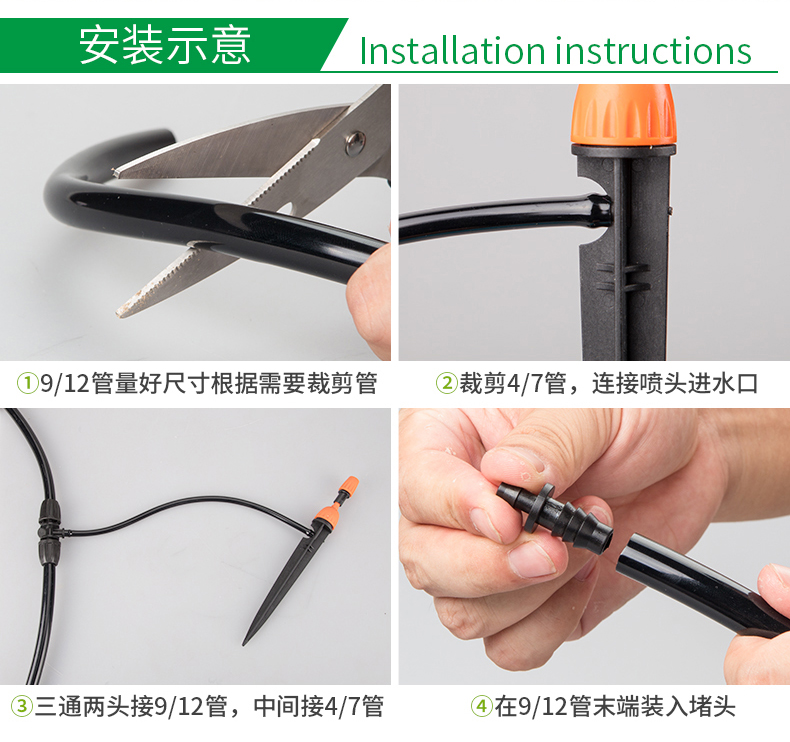 安装示意 Installation instructions

①9/12管量好尺寸根据需要裁剪管

②裁剪4/7管，连接喷头进水口

③三通两头接9/12管，中间接4/7管

④在9/12管末端装入堵头